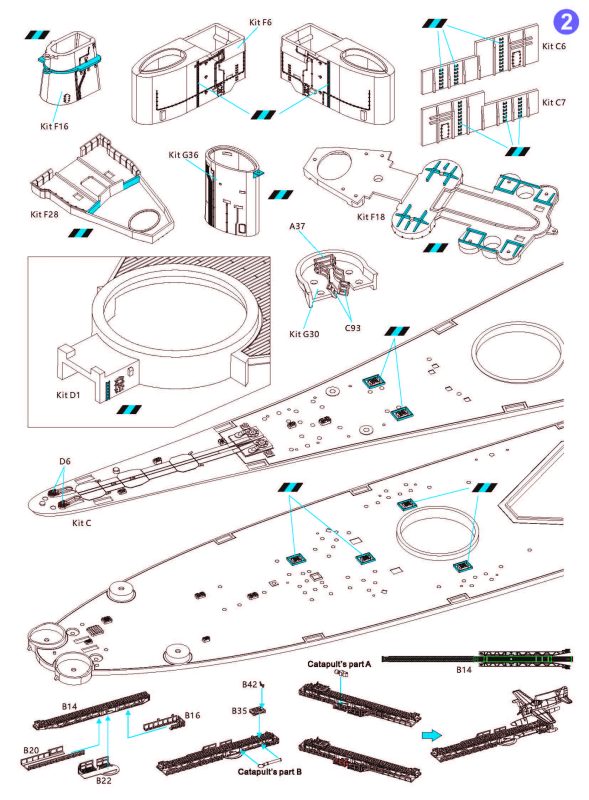 2

Kit F6

Kit C6

Kit C7

Kit F16

Kit G36

Kit F28

Kit F18

A37

Kit G30

C93

Kit D1

D6

Kit C

Catapult's part A

B14

B42

B35

B14

B16

B20

B22

Catapult's part B